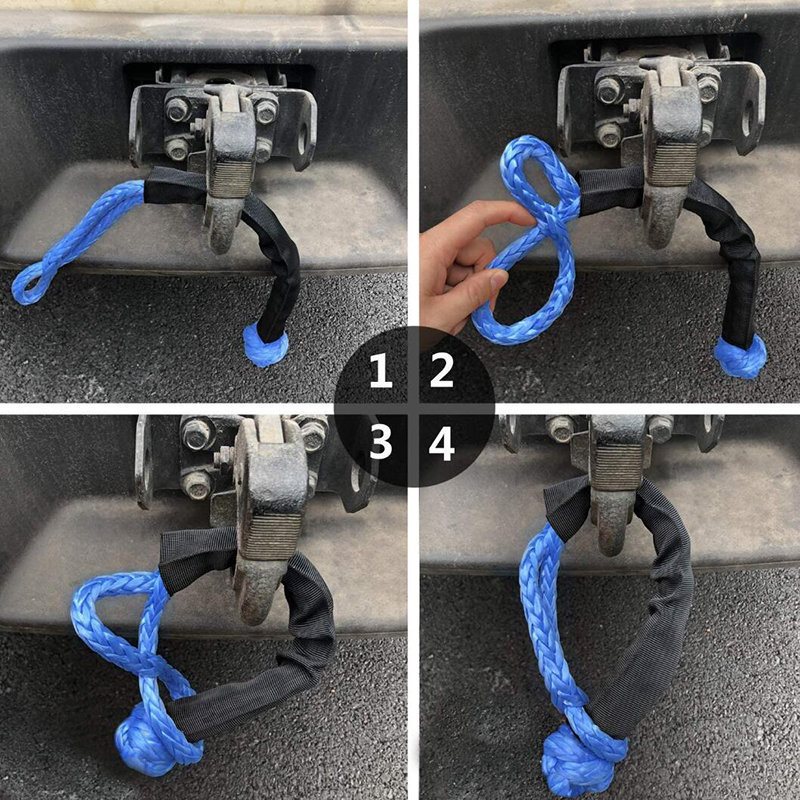 1 2
3 4